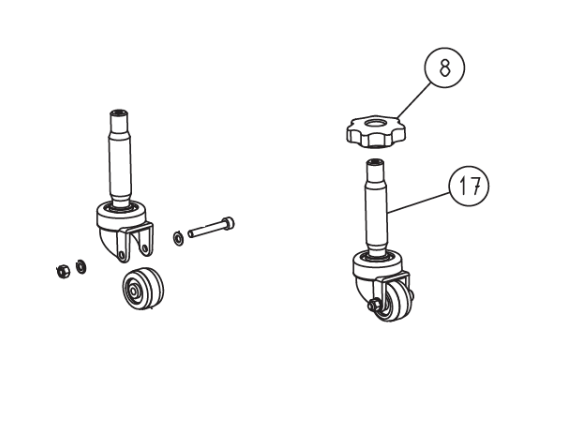 8

17