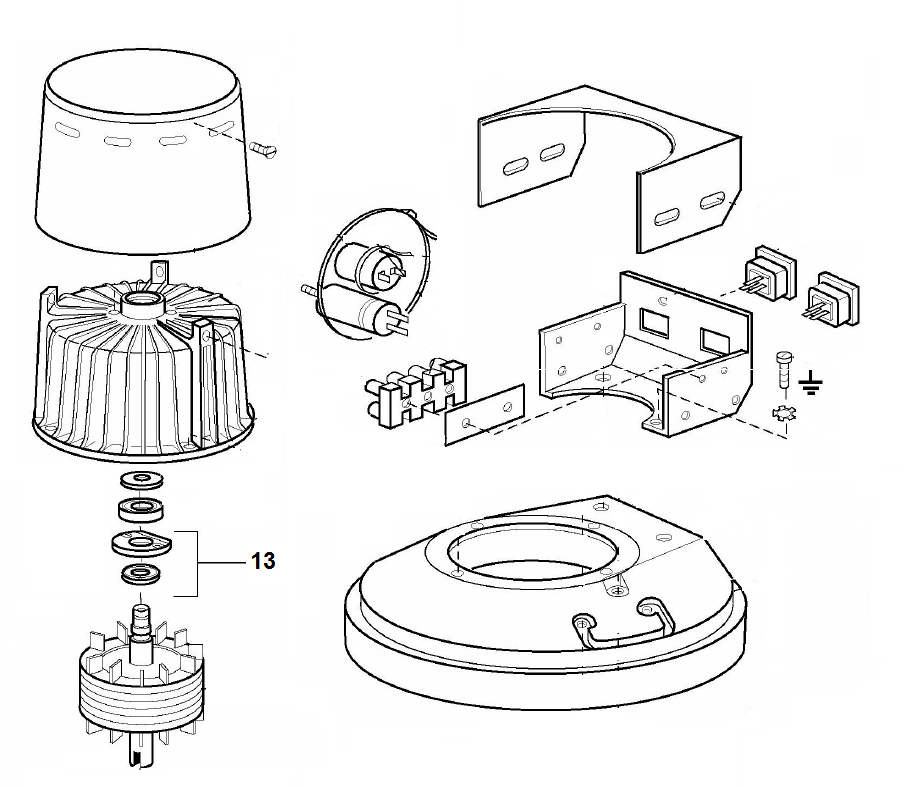 13