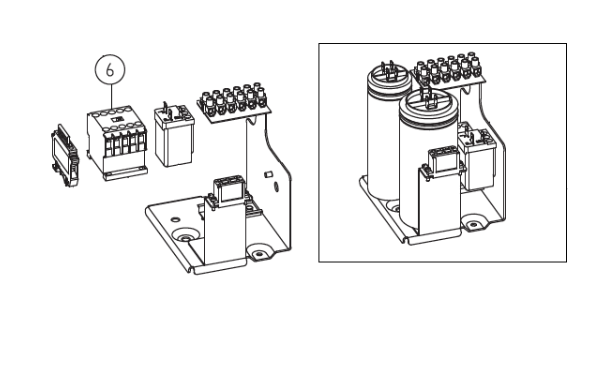 6