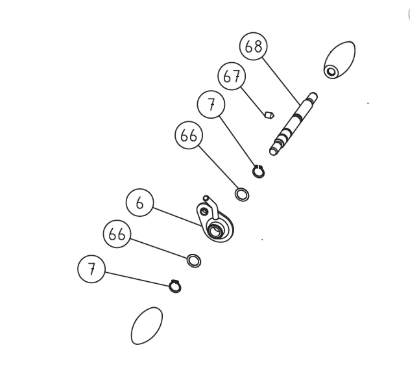 68
67
7
66
6
66
7