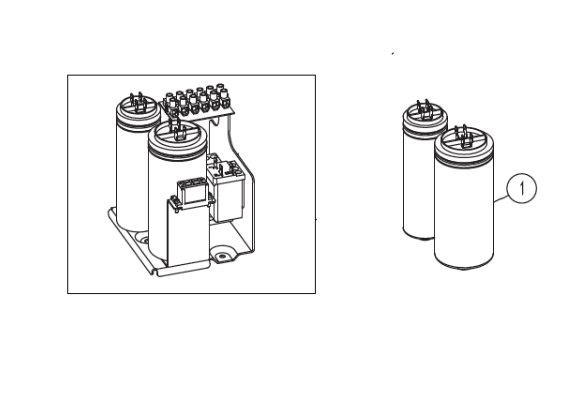 1