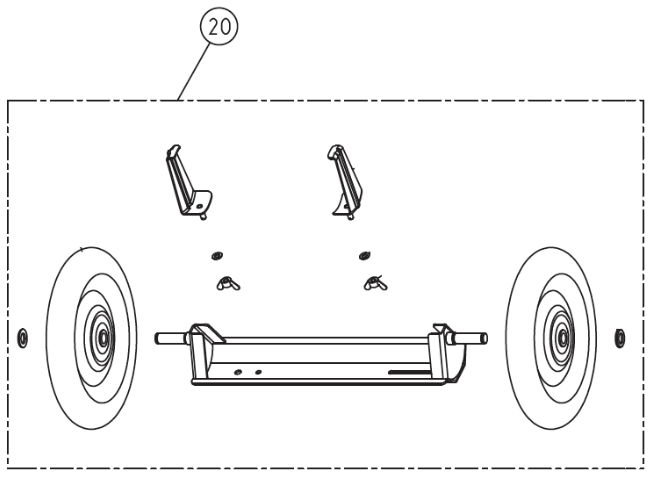 20