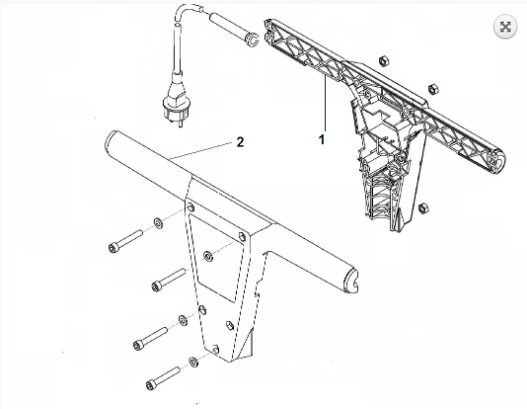 2
1