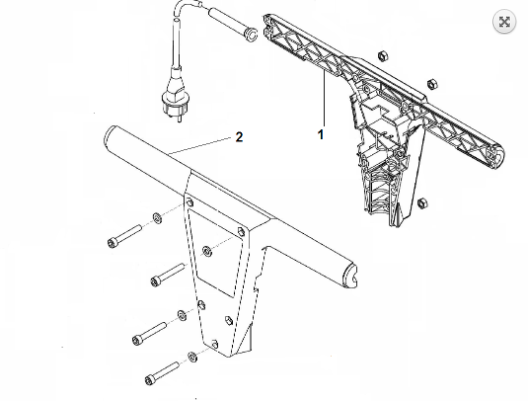 2

1