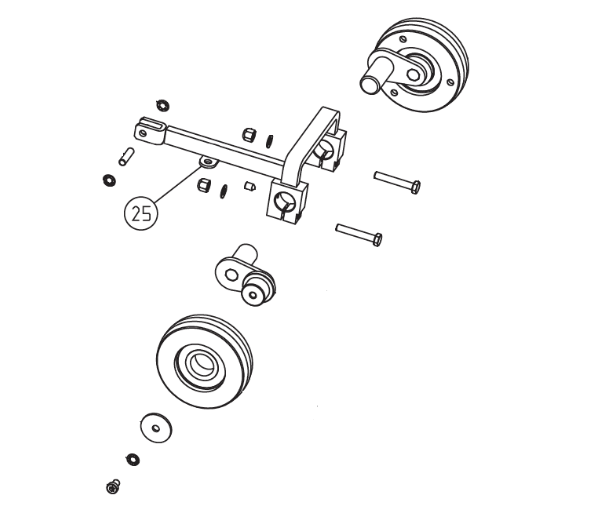 25