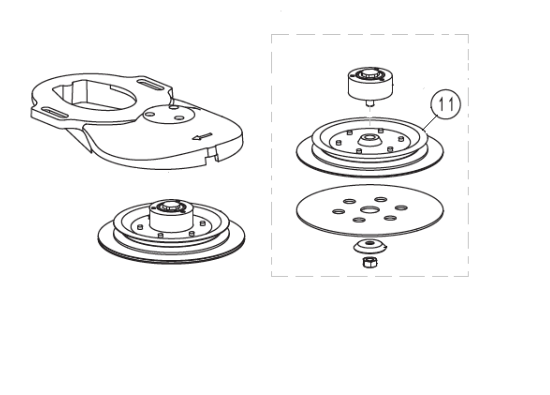 11