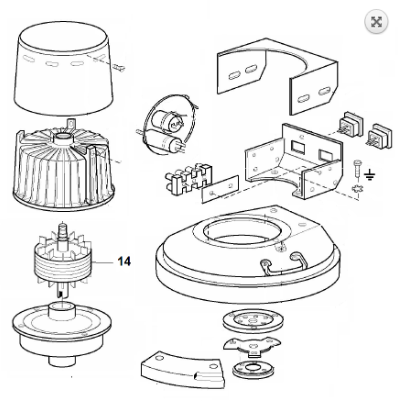 14