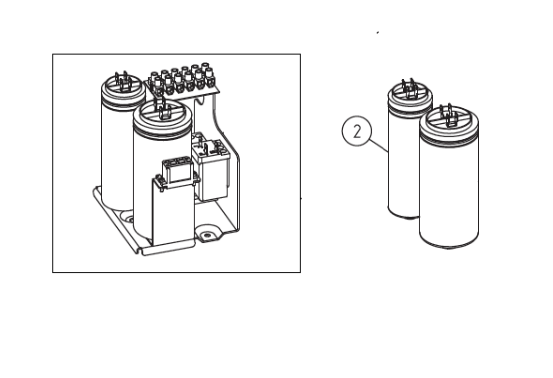 2