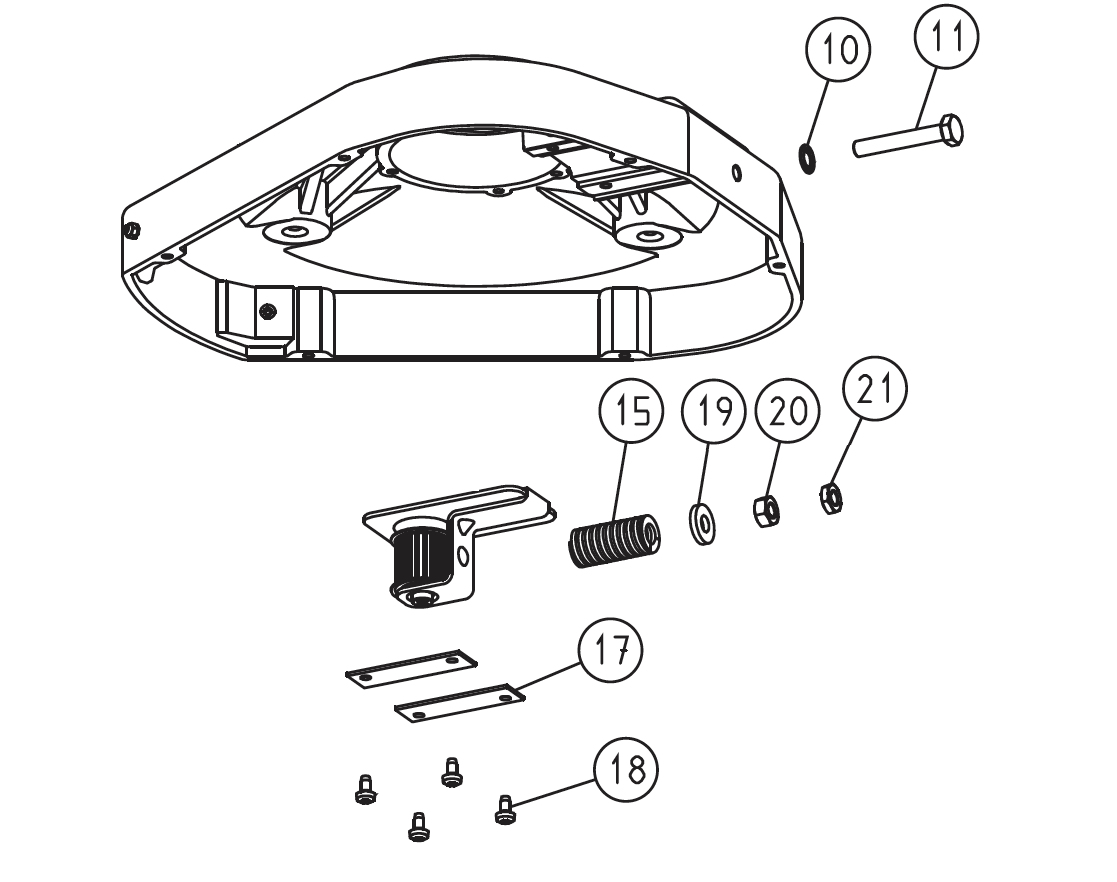 10
11
15
19
20
21
17
18