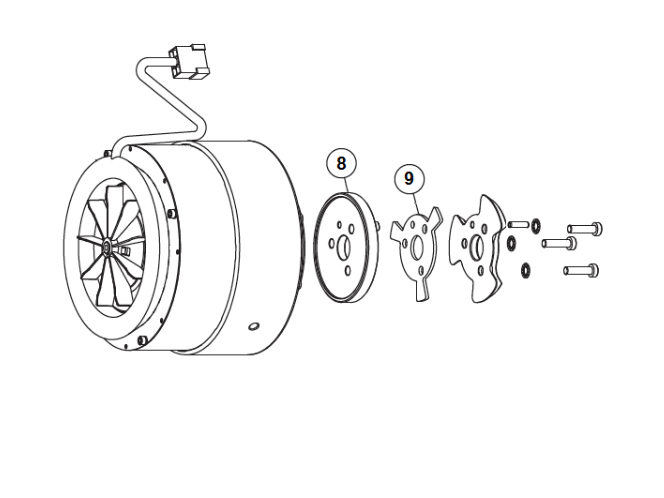 8
9