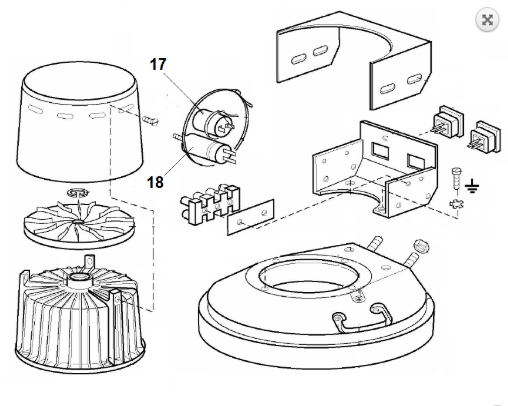 17

18