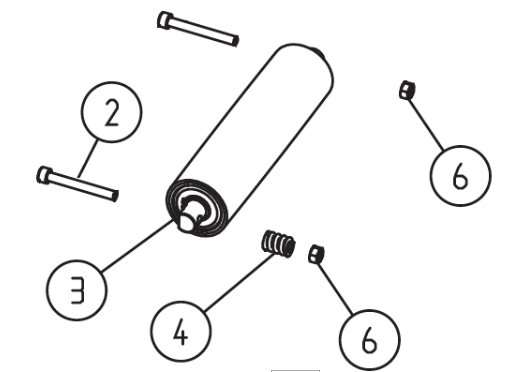 2
6
3
4
6